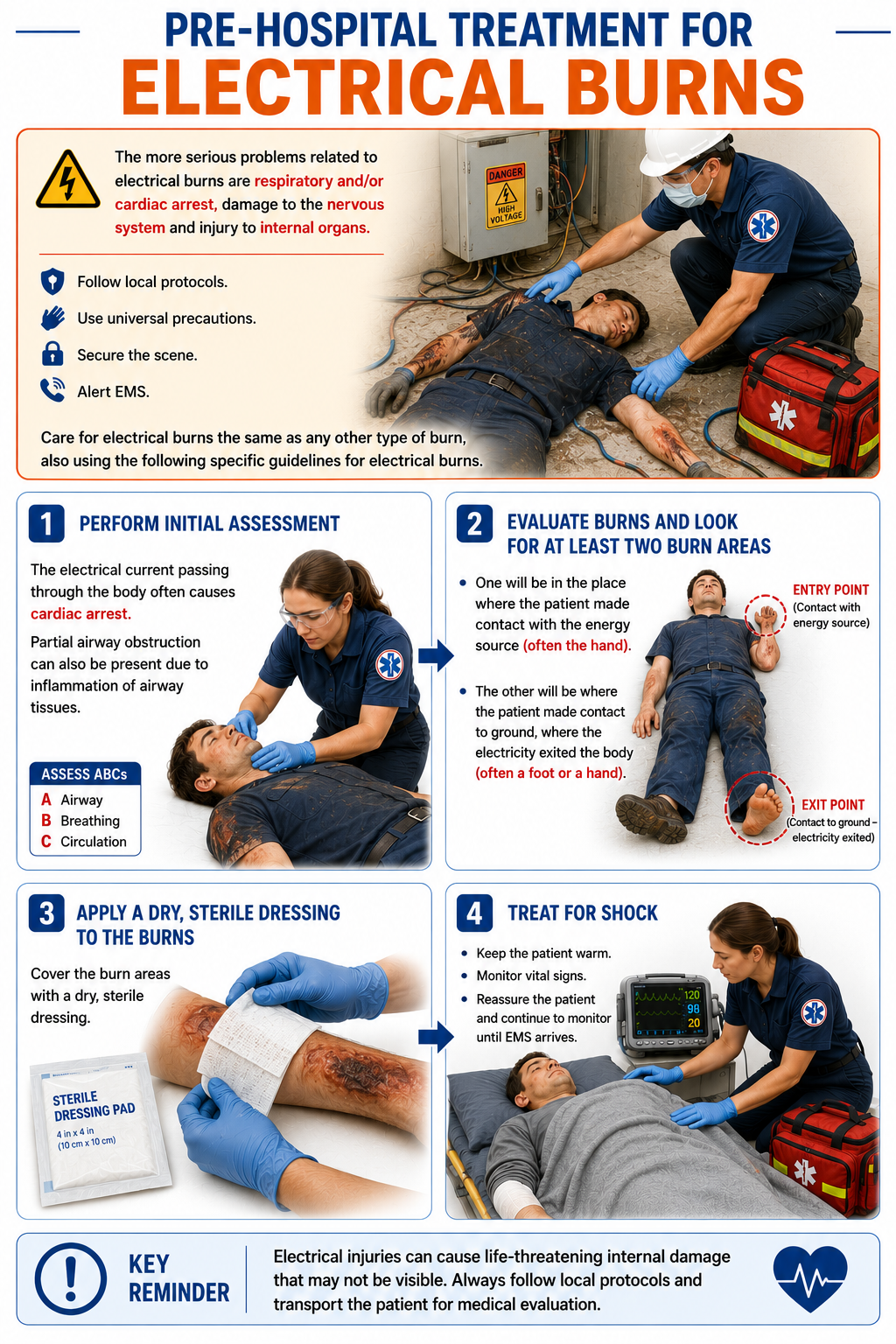 PRE-HOSPITAL TREATMENT FOR
ELECTRICAL BURNS

The more serious problems related to electrical burns are respiratory and/or cardiac arrest, damage to the nervous system and injury to internal organs.

DANGER
HIGH VOLTAGE

Follow local protocols.
Use universal precautions.
Secure the scene.
Alert EMS.

Care for electrical burns the same as any other type of burn, also using the following specific guidelines for electrical burns.

1 PERFORM INITIAL ASSESSMENT

The electrical current passing through the body often causes cardiac arrest.

Partial airway obstruction can also be present due to inflammation of airway tissues.

ASSESS ABCs
A Airway
B Breathing
C Circulation

2 EVALUATE BURNS AND LOOK FOR AT LEAST TWO BURN AREAS

• One will be in the place where the patient made contact with the energy source (often the hand).

• The other will be where the patient made contact to ground, where the electricity exited the body (often a foot or a hand).

ENTRY POINT
(Contact with energy source)

EXIT POINT
(Contact to ground – electricity exited)

3 APPLY A DRY, STERILE DRESSING TO THE BURNS

Cover the burn areas with a dry, sterile dressing.

STERILE DRESSING PAD
4 in x 4 in
(10 cm x 10 cm)

4 TREAT FOR SHOCK

• Keep the patient warm.
• Monitor vital signs.
• Reassure the patient and continue to monitor until EMS arrives.

120
98
20

KEY REMINDER
Electrical injuries can cause life-threatening internal damage that may not be visible. Always follow local protocols and transport the patient for medical evaluation.