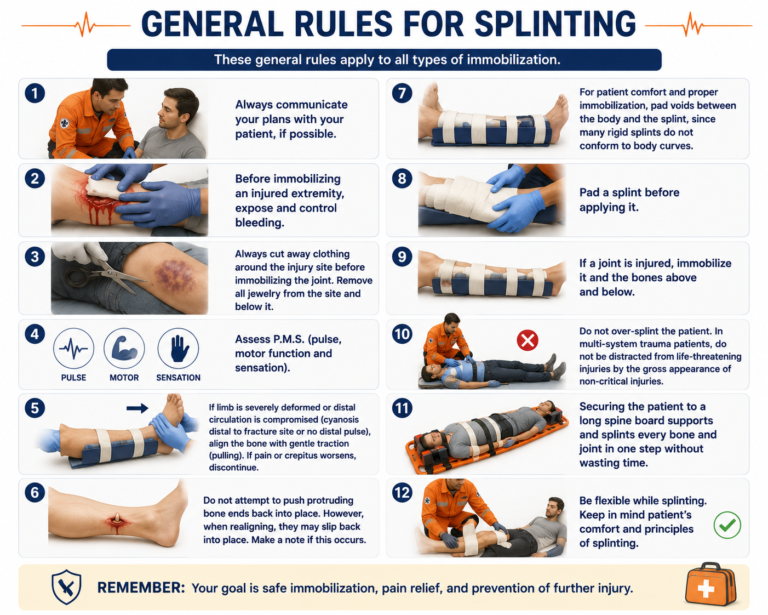 GENERAL RULES FOR SPLINTING

These general rules apply to all types of immobilization.

1
Always communicate your plans with your patient, if possible.

2
Before immobilizing an injured extremity, expose and control bleeding.

3
Always cut away clothing around the injury site before immobilizing the joint. Remove all jewelry from the site and below it.

4
PULSE MOTOR SENSATION
Assess P.M.S. (pulse, motor function and sensation).

5
If limb is severely deformed or distal circulation is compromised (cyanosis distal to fracture site or no distal pulse), align the bone with gentle traction (pulling). If pain or crepitus worsens, discontinue.

6
Do not attempt to push protruding bone ends back into place. However, when realigning, they may slip back into place. Make a note if this occurs.

7
For patient comfort and proper immobilization, pad voids between the body and the splint, since many rigid splints do not conform to body curves.

8
Pad a splint before applying it.

9
If a joint is injured, immobilize it and the bones above and below.

10
Do not over-splint the patient. In multi-system trauma patients, do not be distracted from life-threatening injuries by the gross appearance of non-critical injuries.

11
Securing the patient to a long spine board supports and splints every bone and joint in one step without wasting time.

12
Be flexible while splinting. Keep in mind patient's comfort and principles of splinting.

REMEMBER: Your goal is safe immobilization, pain relief, and prevention of further injury.