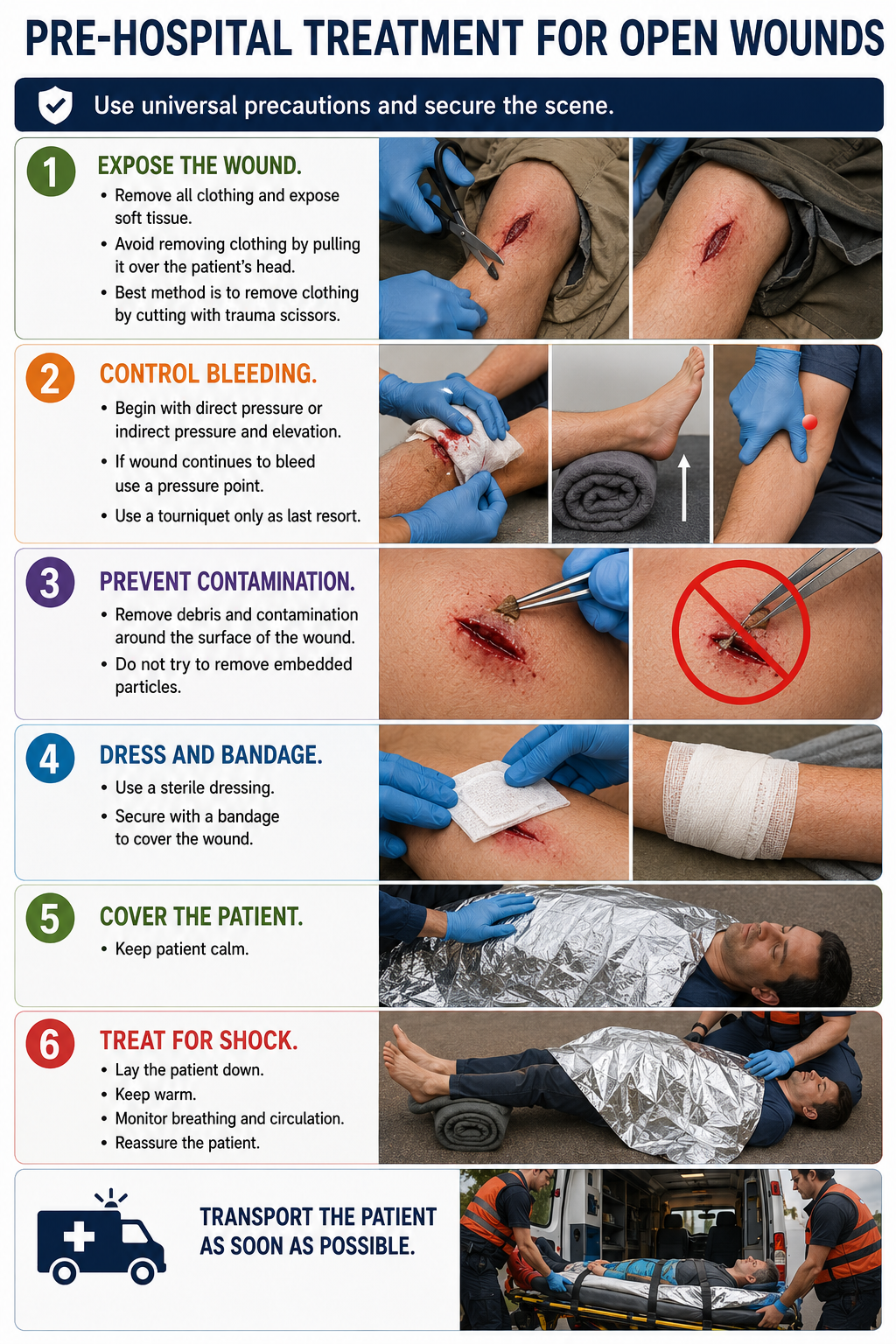 PRE-HOSPITAL TREATMENT FOR OPEN WOUNDS

Use universal precautions and secure the scene.

1

EXPOSE THE WOUND.

• Remove all clothing and expose soft tissue.
• Avoid removing clothing by pulling it over the patient's head.
• Best method is to remove clothing by cutting with trauma scissors.

2

CONTROL BLEEDING.

• Begin with direct pressure or indirect pressure and elevation.
• If wound continues to bleed use a pressure point.
• Use a tourniquet only as last resort.

3

PREVENT CONTAMINATION.

• Remove debris and contamination around the surface of the wound.
• Do not try to remove embedded particles.

4

DRESS AND BANDAGE.

• Use a sterile dressing.
• Secure with a bandage to cover the wound.

5

COVER THE PATIENT.

• Keep patient calm.

6

TREAT FOR SHOCK.

• Lay the patient down.
• Keep warm.
• Monitor breathing and circulation.
• Reassure the patient.

TRANSPORT THE PATIENT AS SOON AS POSSIBLE.